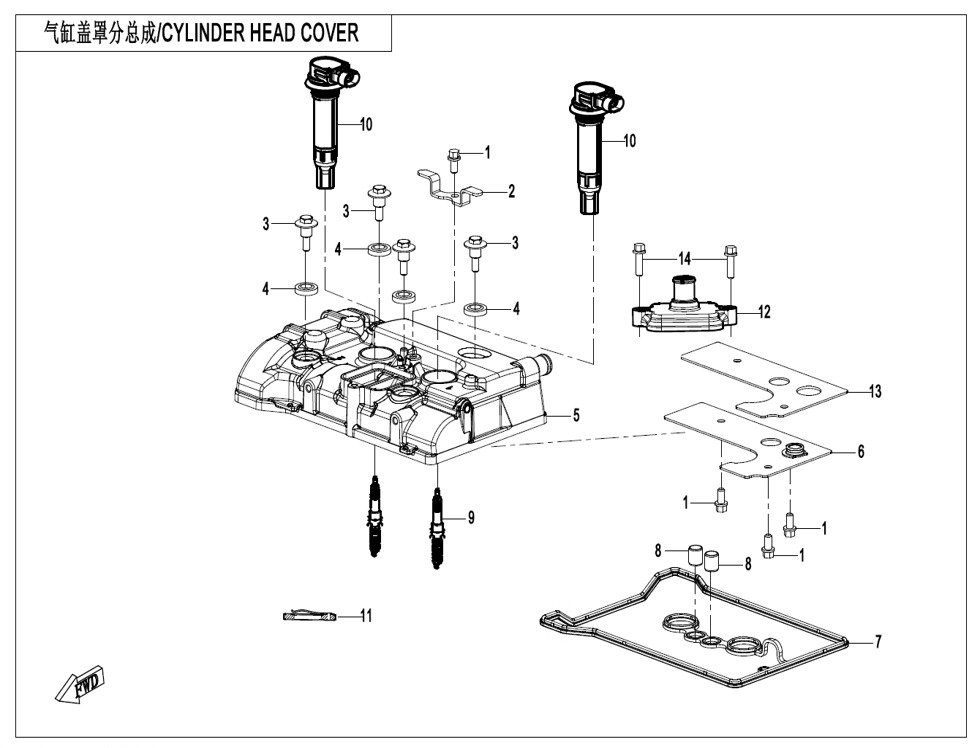 气缸盖罩分总成/CYLINDER HEAD COVER

10
10
1
2
3
3
3
4
4
4
14
12
13
5
6
1
1
1
9
8
8
11
7
FWD